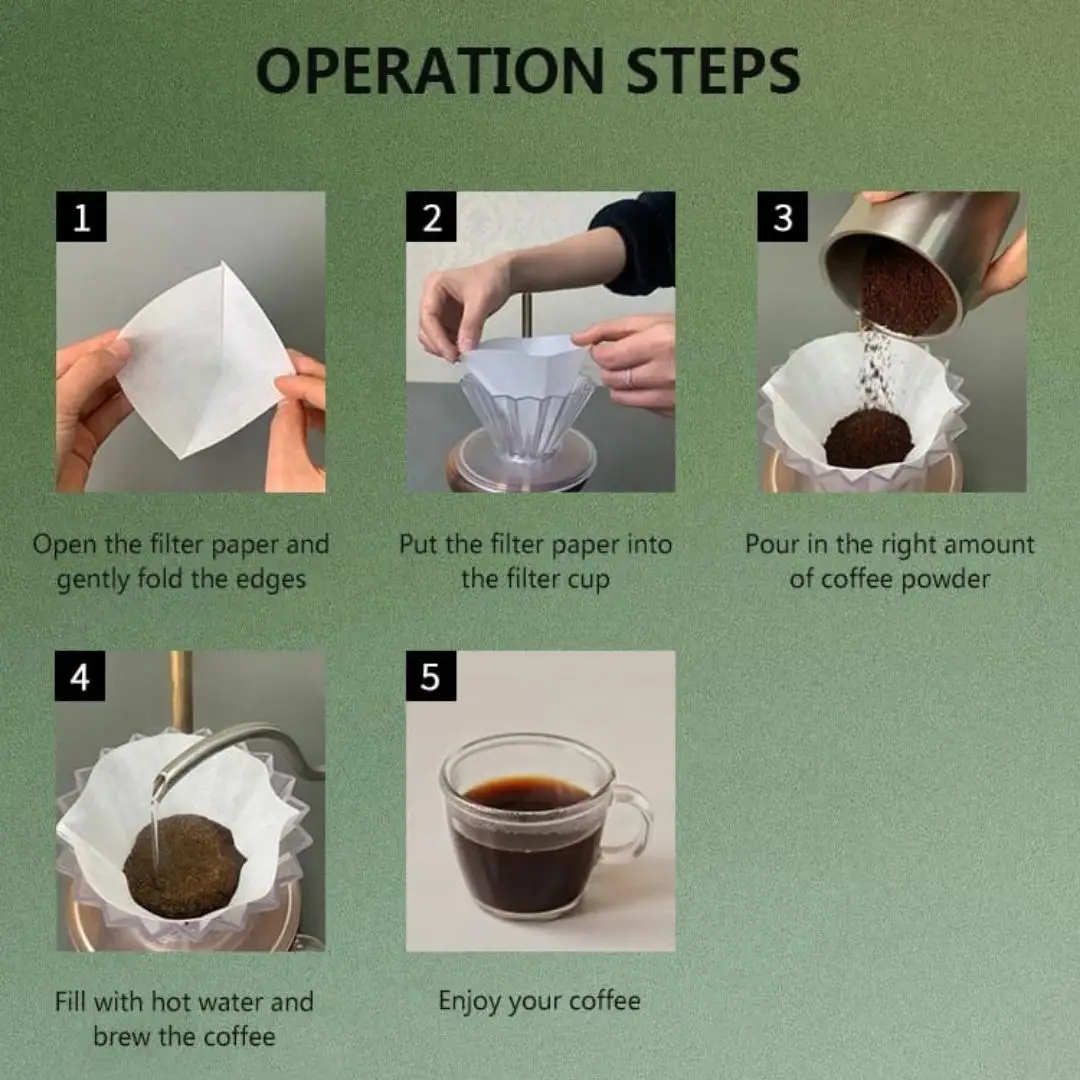 OPERATION STEPS

1

Open the filter paper and gently fold the edges

2

Put the filter paper into the filter cup

3

Pour in the right amount of coffee powder

4

Fill with hot water and brew the coffee

5

Enjoy your coffee